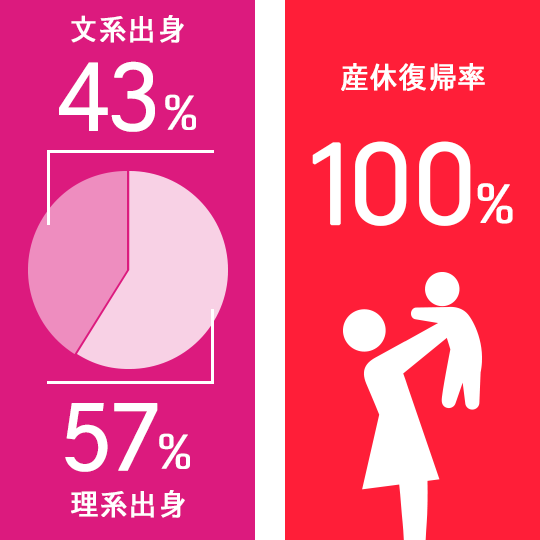 文系出身

43%

57%

理系出身

産休復帰率

100%