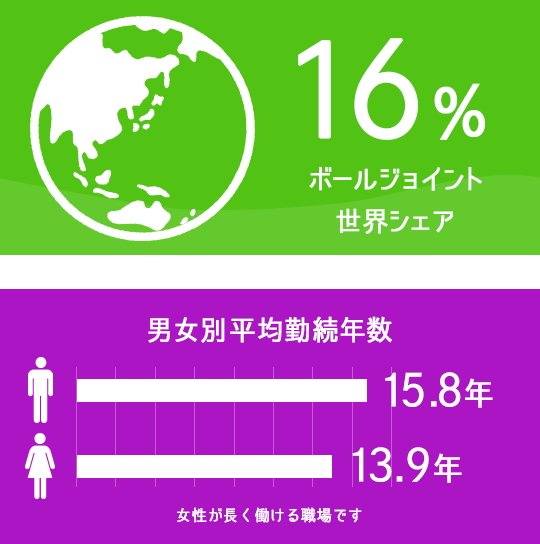 16%
ボールジョイント
世界シェア

男女別平均勤続年数

15.8年

13.9年

女性が長く働ける職場です