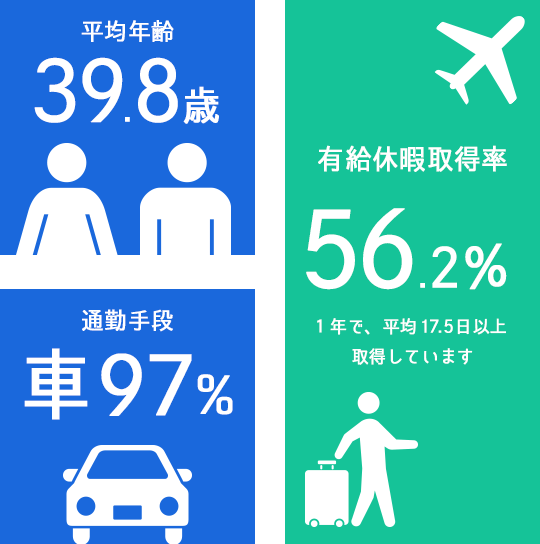 平均年齢

39.8歳

通勤手段

車97%

有給休暇取得率

56.2%

1年で、平均17.5日以上取得しています