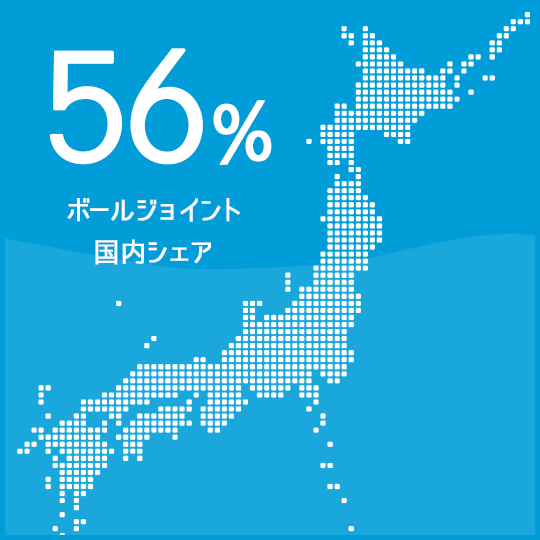 56%

ボールジョイント
国内シェア