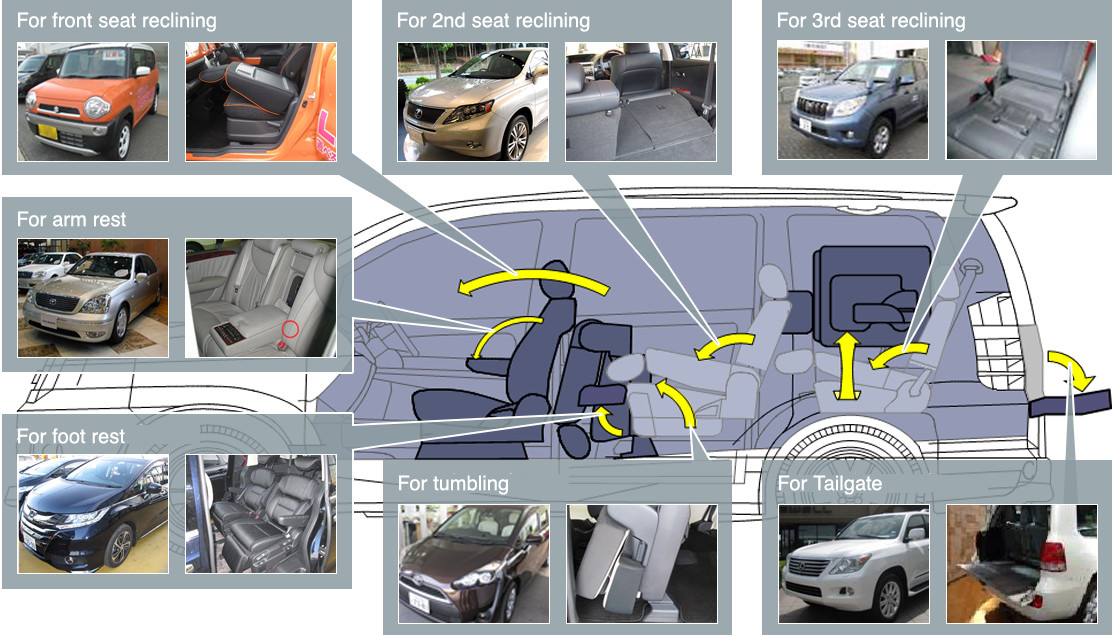 For front seat reclining

For 2nd seat reclining

For 3rd seat reclining

For arm rest

For foot rest

For tumbling

For Tailgate